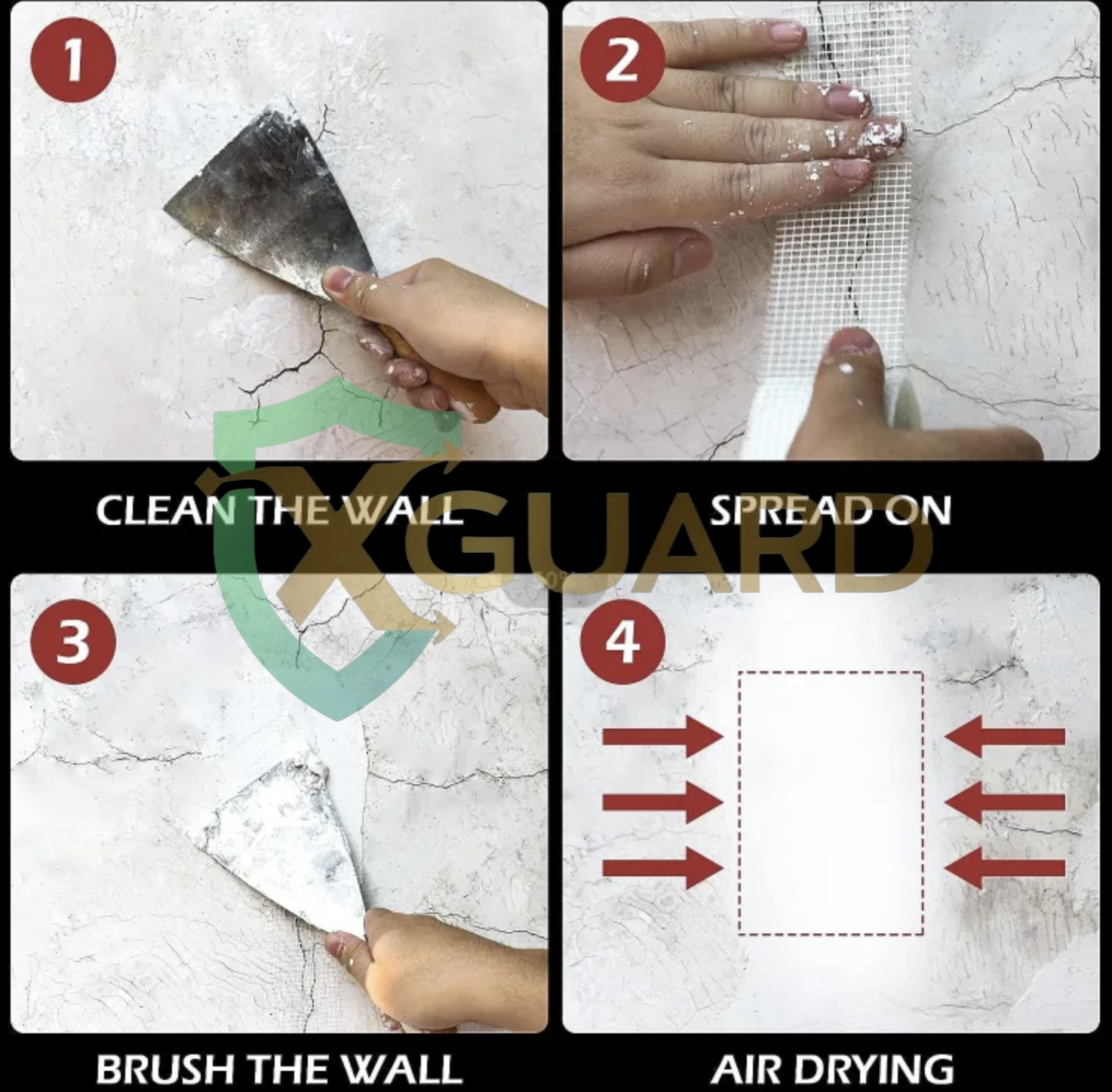 1

2

CLEAN THE WALL

SPREAD ON

XGUARD

3

4

BRUSH THE WALL

AIR DRYING